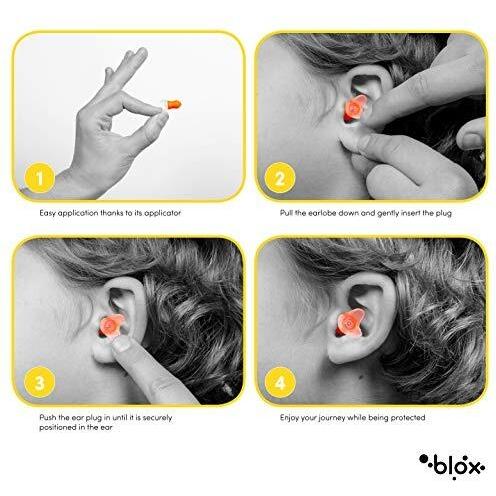 1

Easy application thanks to its applicator

2

Pull the earlobe down and gently insert the plug

3

Push the ear plug in until it is securely positioned in the ear

4

Enjoy your journey while being protected

blox