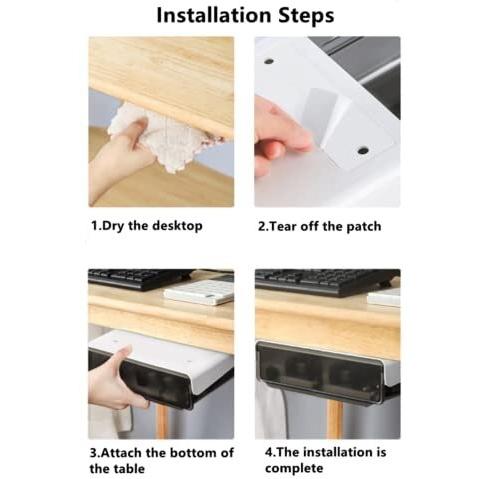 Installation Steps

1.Dry the desktop

2.Tear off the patch

3.Attach the bottom of the table

4.The installation is complete