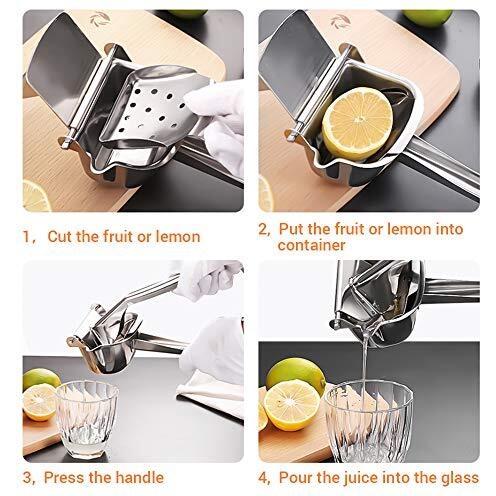 1， Cut the fruit or lemon

2, Put the fruit or lemon into container

3, Press the handle

4, Pour the juice into the glass