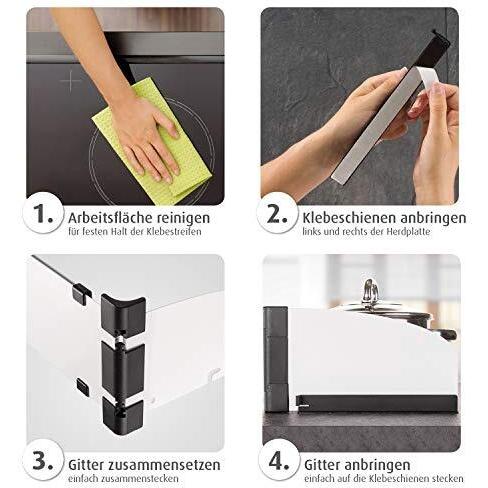 1. Arbeitsfläche reinigen
für festen Halt der Klebestreifen

2. Klebeschienen anbringen
links und rechts der Herdplatte

3. Gitter zusammensetzen
einfach zusammenstecken

4. Gitter anbringen
einfach auf die Klebeschienen stecken