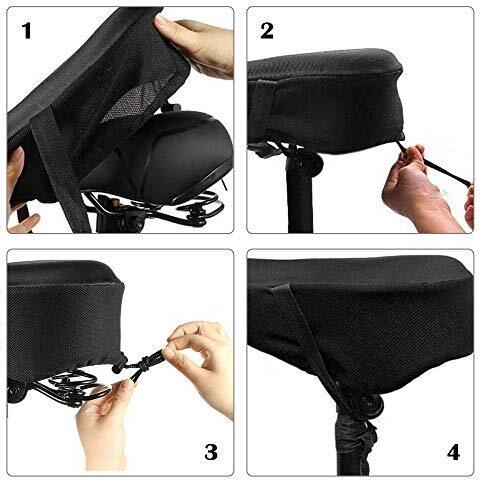 1

2

3

4