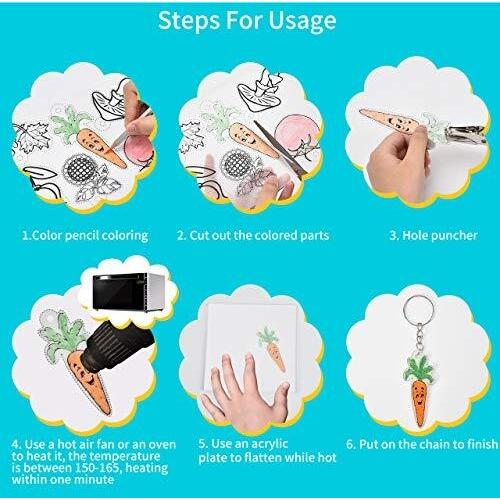 Steps For Usage

1.Color pencil coloring

2. Cut out the colored parts

3. Hole puncher

4. Use a hot air fan or an oven to heat it, the temperature is between 150-165, heating within one minute

5. Use an acrylic plate to flatten while hot

6. Put on the chain to finish