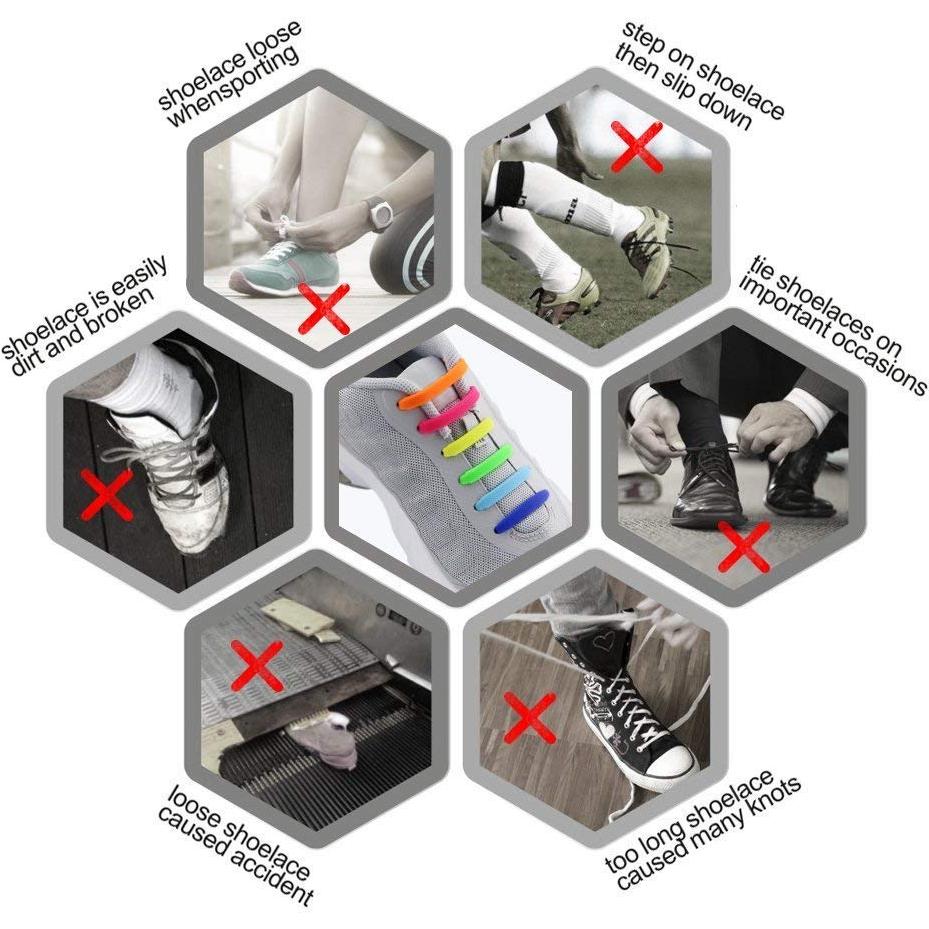 shoelace loose whensporting

step on shoelace then slip down

shoelace is easily dirt and broken

tie shoelaces on important occasions

loose shoelace caused accident

too long shoelace caused many knots