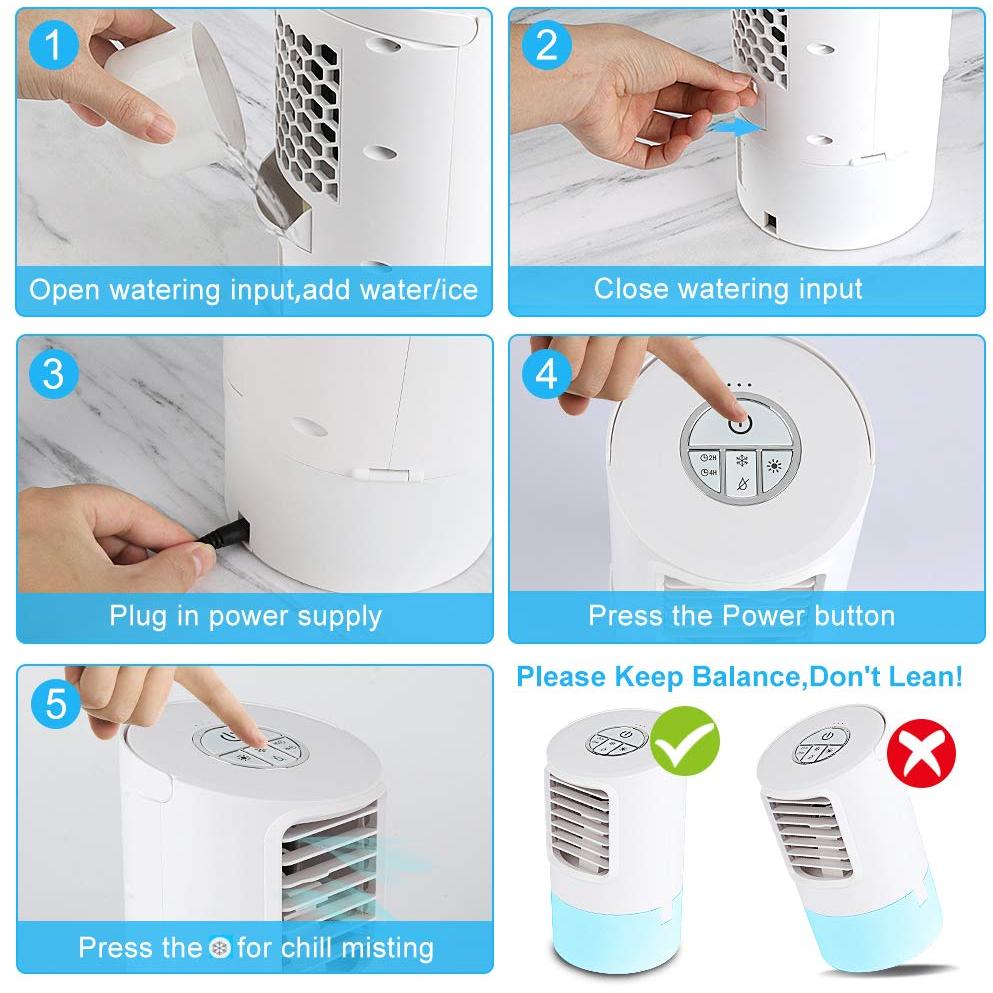 1
Open watering input,add water/ice

2
Close watering input

3
Plug in power supply

4
2H
4H
Press the Power button

5
Press the for chill misting

Please Keep Balance,Don't Lean!