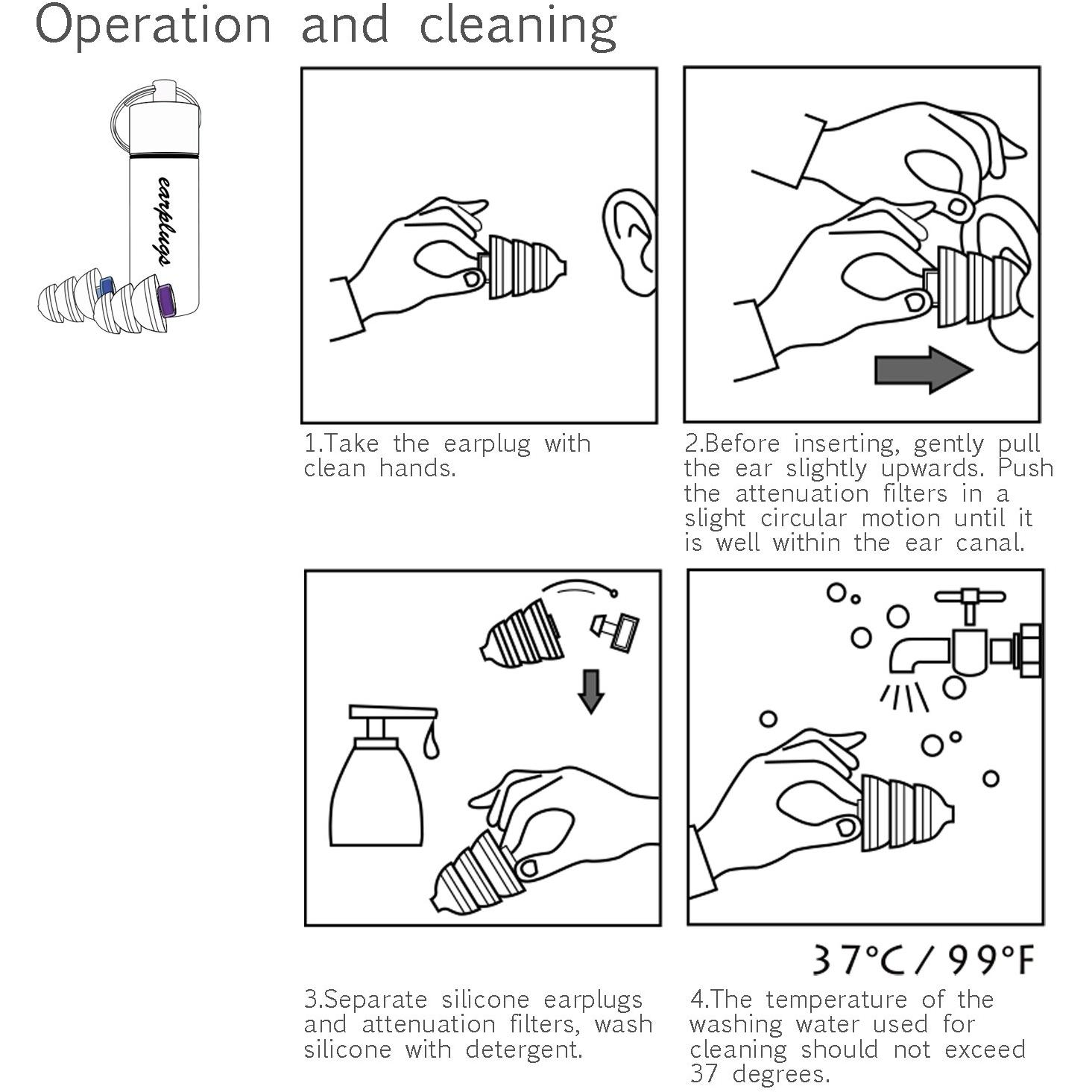 Operation and cleaning

earplugs

1.Take the earplug with clean hands.

2.Before inserting, gently pull the ear slightly upwards. Push the attenuation filters in a slight circular motion until it is well within the ear canal.

37°C / 99°F

3.Separate silicone earplugs and attenuation filters, wash silicone with detergent.

4.The temperature of the washing water used for cleaning should not exceed 37 degrees.