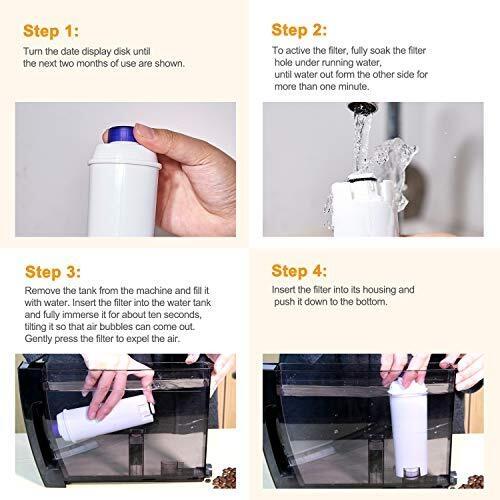 Step 1:

Turn the date display disk until the next two months of use are shown.

Step 2:

To active the filter, fully soak the filter hole under running water, until water out form the other side for more than one minute.

Step 3:

Remove the tank from the machine and fill it with water. Insert the filter into the water tank and fully immerse it for about ten seconds, tilting it so that air bubbles can come out. Gently press the filter to expel the air.

Step 4:

Insert the filter into its housing and push it down to the bottom.