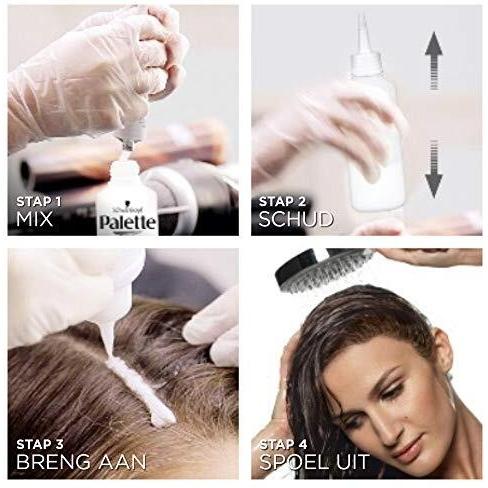 STAP 1
MIX

Schwarzkopf
Palette

STAP 2
SCHUD

STAP 3
BRENG AAN

STAP 4
SPOEL UIT