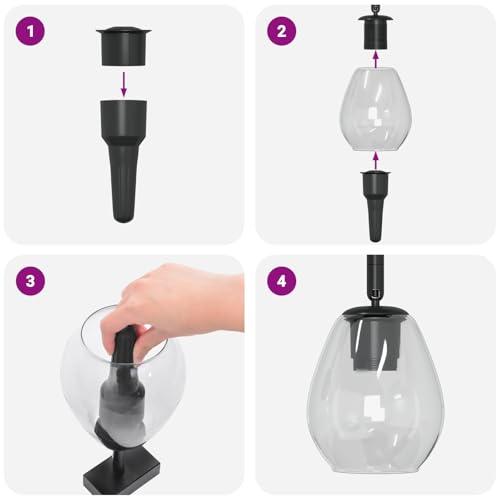 1

2

3

4