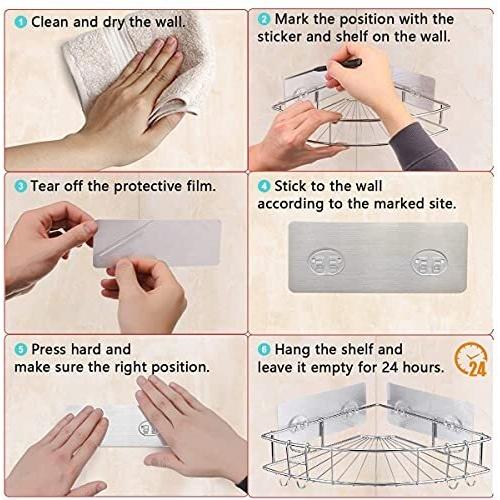 1 Clean and dry the wall.

2 Mark the position with the sticker and shelf on the wall.

3 Tear off the protective film.

4 Stick to the wall according to the marked site.

5 Press hard and make sure the right position.

6 Hang the shelf and leave it empty for 24 hours.

24