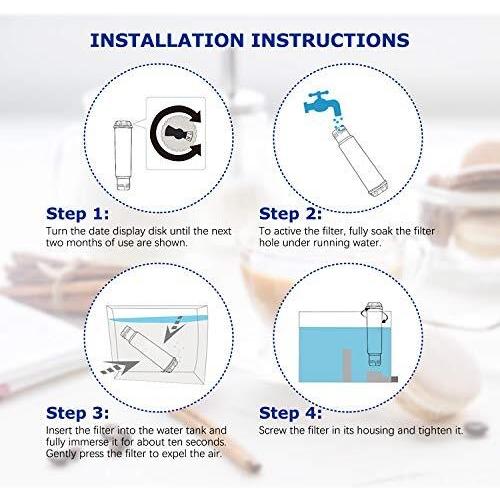 INSTALLATION INSTRUCTIONS

Step 1:
Turn the date display disk until the next two months of use are shown.

Step 2:
To active the filter, fully soak the filter hole under running water.

Step 3:
Insert the filter into the water tank and fully immerse it for about ten seconds. Gently press the filter to expel the air.

Step 4:
Screw the filter in its housing and tighten it.