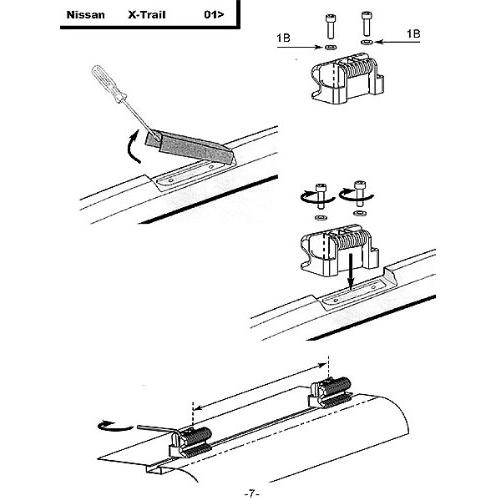 Nissan X-Trail 01>

1B

1B

-7-