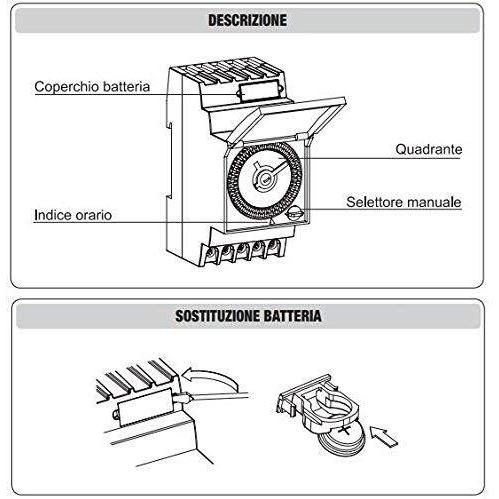 DESCRIZIONE

Coperchio batteria

Quadrante

Selettore manuale

Indice orario

SOSTITUZIONE BATTERIA

+