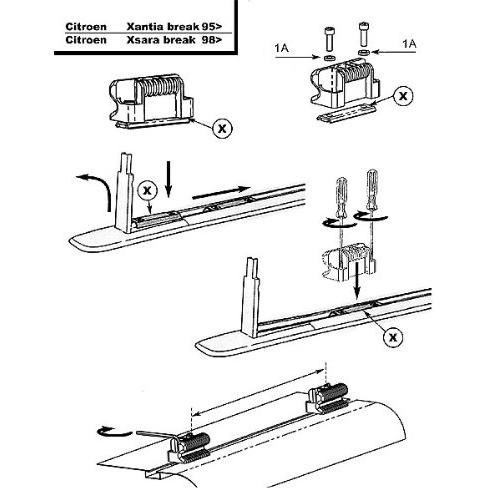 | Citroen | Xantia break 95> |
|---|---|
| Citroen | Xsara break 98> |

1A
1A
X
X
X
X