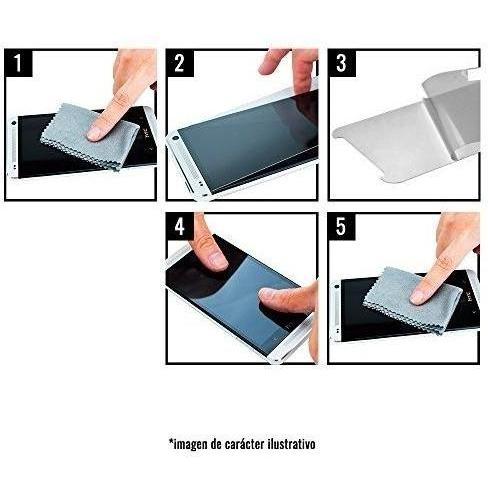 1
2
3
4
5

*imagen de carácter ilustrativo