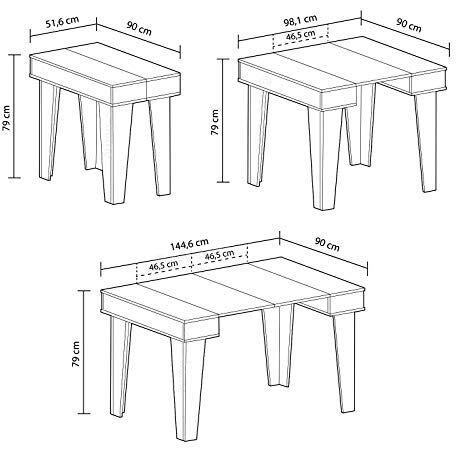 51,6 cm
90 cm
79 cm

98,1 cm
46,5 cm
90 cm
79 cm

144,6 cm
46,5 cm
46,5 cm
90 cm
79 cm