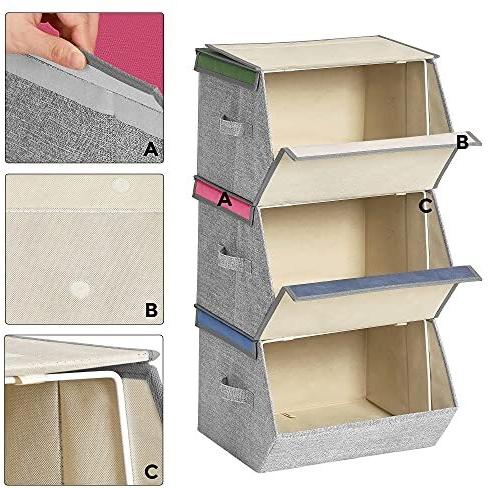 A

B

C

B

A

C