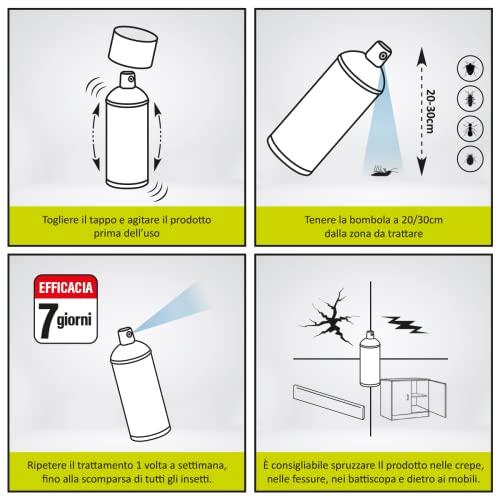 Togliere il tappo e agitare il prodotto prima dell'uso

20-30cm

Tenere la bombola a 20/30cm dalla zona da trattare

EFFICACIA
7 giorni

Ripetere il trattamento 1 volta a settimana, fino alla scomparsa di tutti gli insetti.

È consigliabile spruzzare Il prodotto nelle crepe, nelle fessure, nei battiscopa e dietro ai mobili.