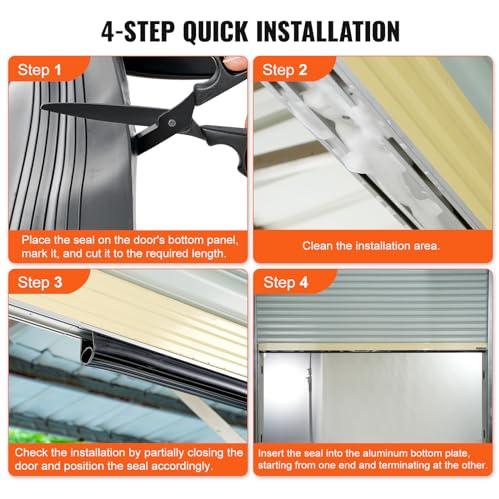 4-STEP QUICK INSTALLATION

Step 1

Place the seal on the door's bottom panel, mark it, and cut it to the required length.

Step 2

Clean the installation area.

Step 3

Check the installation by partially closing the door and position the seal accordingly.

Step 4

Insert the seal into the aluminum bottom plate, starting from one end and terminating at the other.