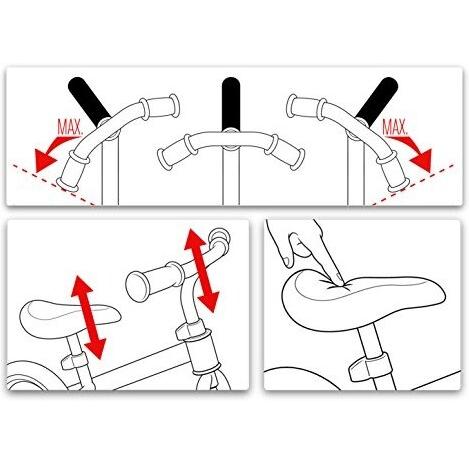 MAX.
MAX.