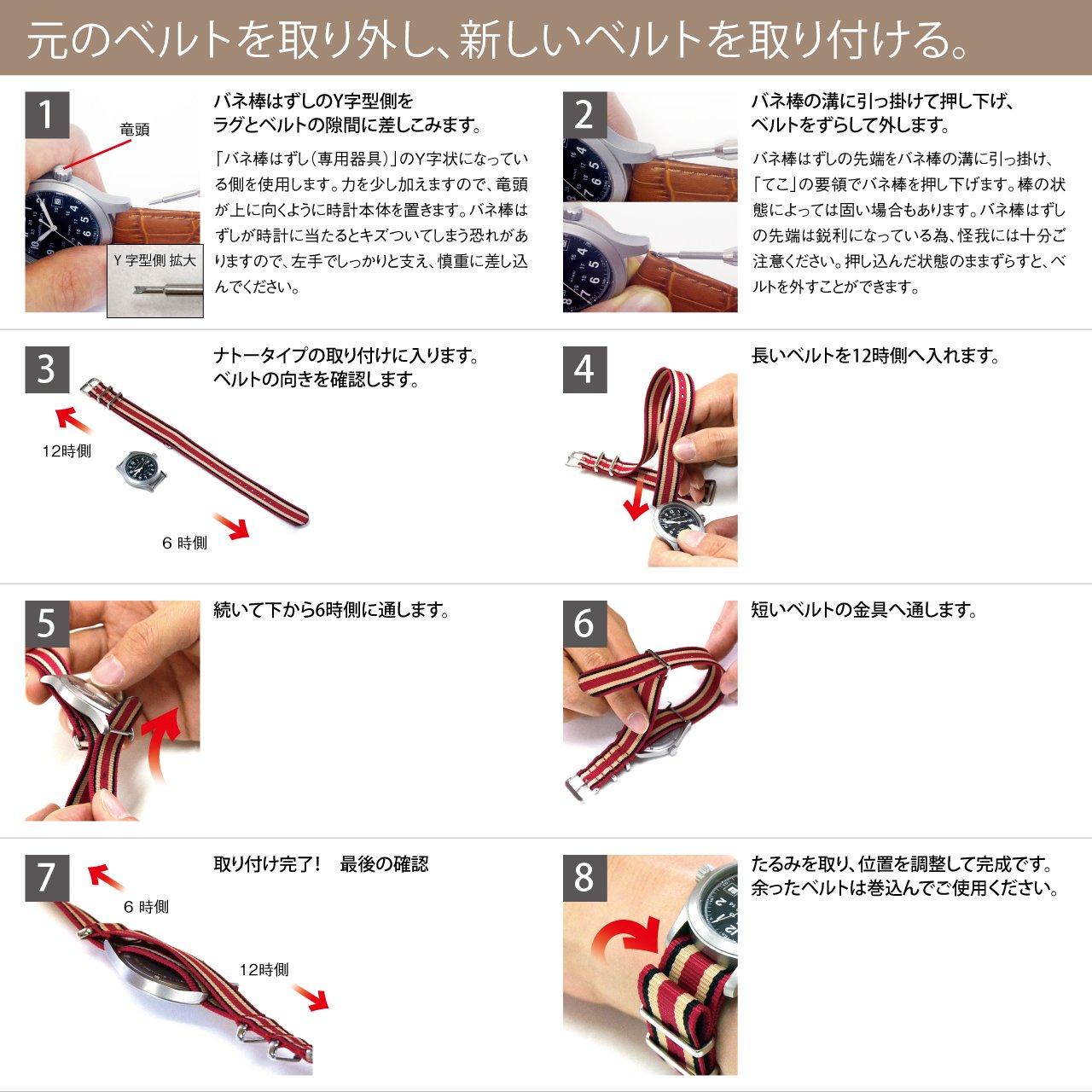 元のベルトを取り外し、新しいベルトを取り付ける。

1
竜頭
Y 字型側 拡大
バネ棒はずしのY字型側をラグとベルトの隙間に差しこみます。
「バネ棒はずし（専用器具）」のY字状になっている側を使用します。力を少し加えますので、竜頭が上に向くように時計本体を置きます。バネ棒はずしが時計に当たるとキズついてしまう恐れがありますので、左手でしっかりと支え、慎重に差し込んでください。

2
バネ棒の溝に引っ掛けて押し下げ、ベルトをずらして外します。
バネ棒はずしの先端をバネ棒の溝に引っ掛け、「てこ」の要領でバネ棒を押し下げます。棒の状態によっては固い場合もあります。バネ棒はずしの先端は鋭利になっている為、怪我には十分ご注意ください。押し込んだ状態のままずらすと、ベルトを外すことができます。

3
12時側
6 時側
ナトータイプの取り付けに入ります。ベルトの向きを確認します。

4
長いベルトを12時側へ入れます。

5
続いて下から6時側に通します。

6
短いベルトの金具へ通します。

7
6 時側
12時側
取り付け完了！　最後の確認

8
たるみを取り、位置を調整して完成です。余ったベルトは巻込んでご使用ください。