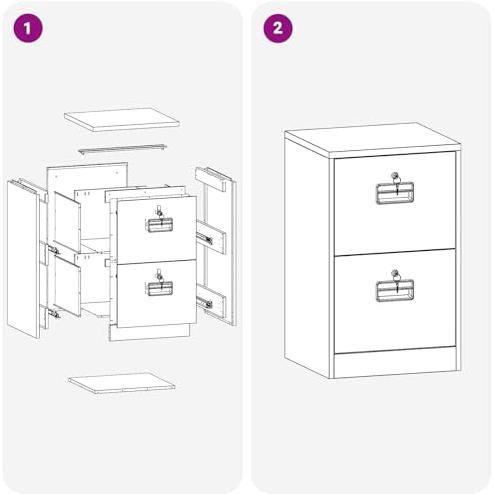 1

2