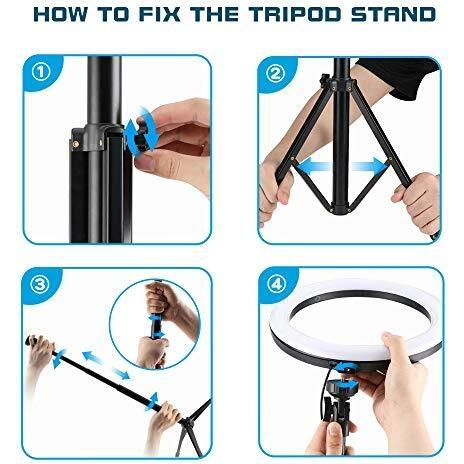 HOW TO FIX THE TRIPOD STAND

①

②

③

④