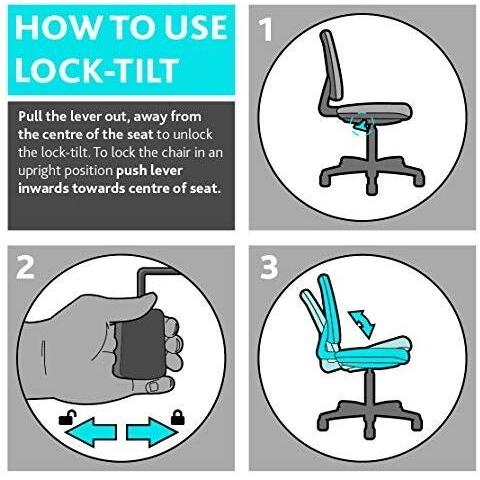 HOW TO USE LOCK-TILT

Pull the lever out, away from the centre of the seat to unlock the lock-tilt. To lock the chair in an upright position push lever inwards towards centre of seat.

1

2

3