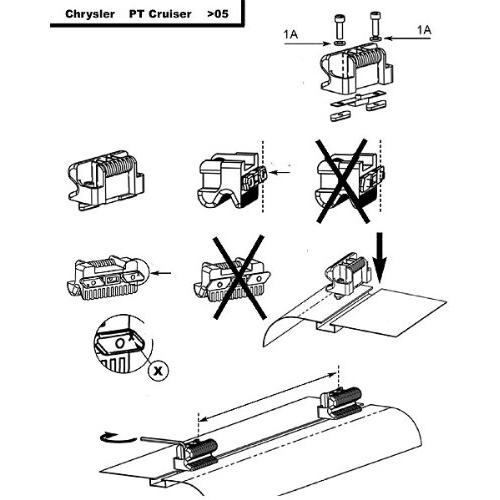 Chrysler PT Cruiser >05

1A

1A

X