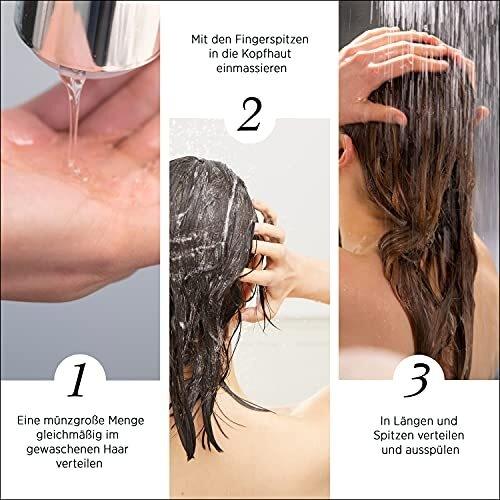 1

Eine münzgroße Menge gleichmäßig im gewaschenen Haar verteilen

Mit den Fingerspitzen in die Kopfhaut einmassieren

2

3

In Längen und Spitzen verteilen und ausspülen