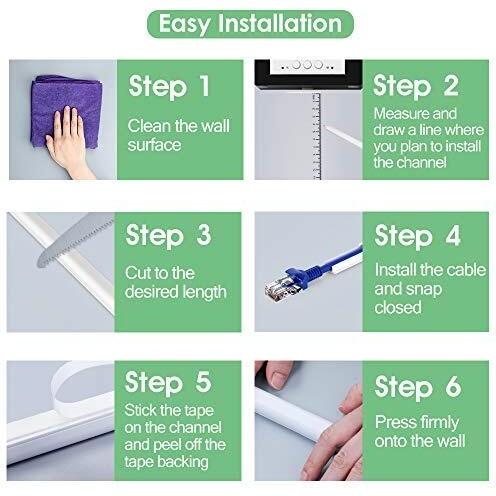 Easy Installation

Step 1
Clean the wall surface

Step 2
Measure and draw a line where you plan to install the channel

Step 3
Cut to the desired length

Step 4
Install the cable and snap closed

Step 5
Stick the tape on the channel and peel off the tape backing

Step 6
Press firmly onto the wall