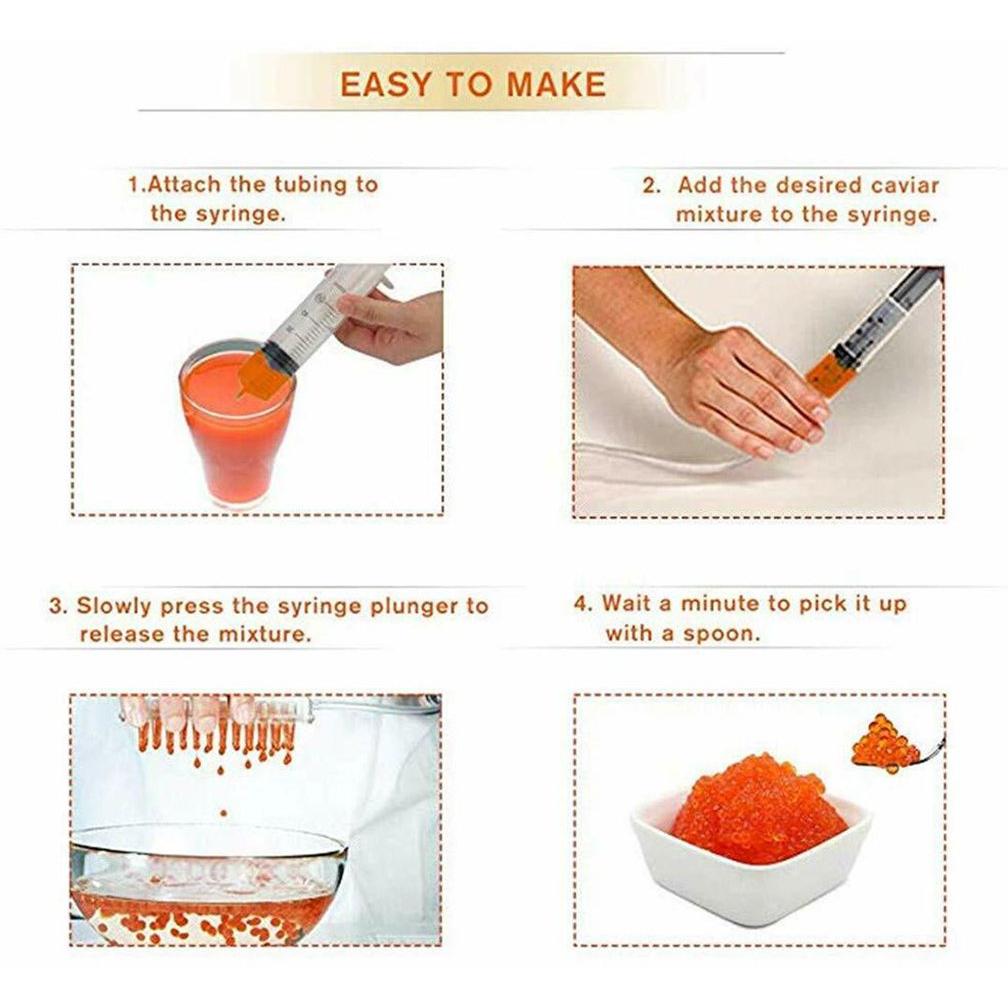 EASY TO MAKE

1.Attach the tubing to the syringe.

2. Add the desired caviar mixture to the syringe.

3. Slowly press the syringe plunger to release the mixture.

4. Wait a minute to pick it up with a spoon.