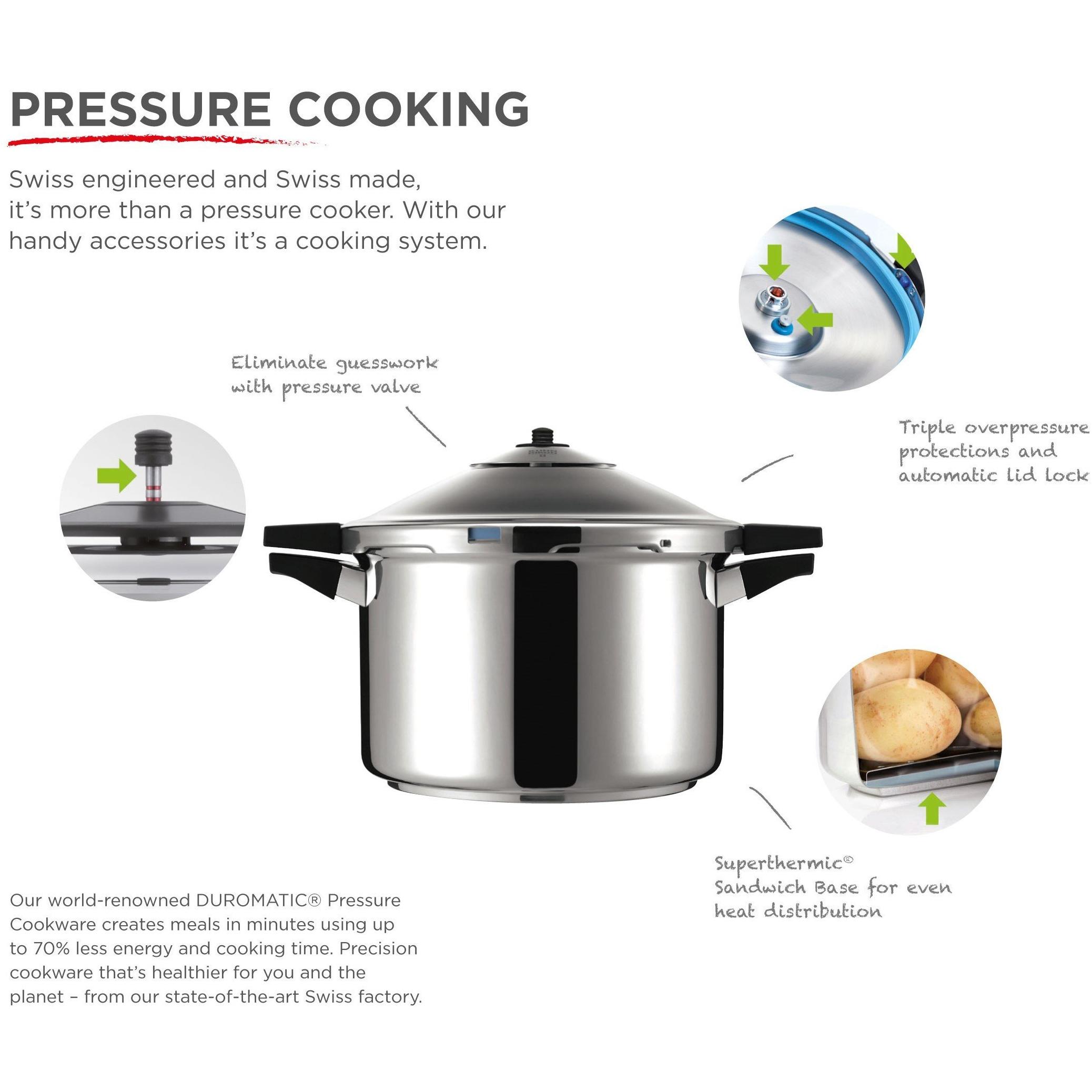 PRESSURE COOKING

Swiss engineered and Swiss made, it's more than a pressure cooker. With our handy accessories it's a cooking system.

Eliminate guesswork with pressure valve

Triple overpressure protections and automatic lid lock

Superthermic® Sandwich Base for even heat distribution

Our world-renowned DUROMATIC® Pressure Cookware creates meals in minutes using up to 70% less energy and cooking time. Precision cookware that's healthier for you and the planet – from our state-of-the-art Swiss factory.