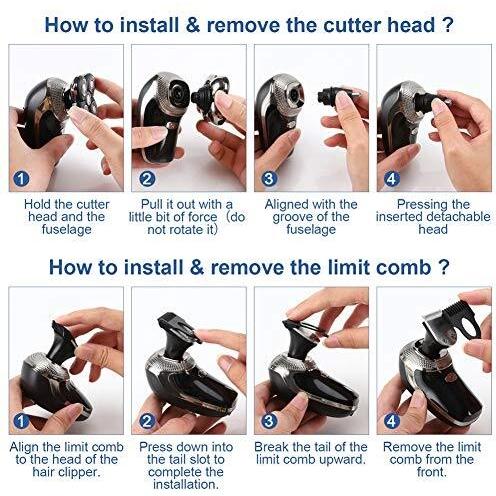 How to install & remove the cutter head ?

1
Hold the cutter head and the fuselage

2
Pull it out with a little bit of force（do not rotate it)

3
Aligned with the groove of the fuselage

4
Pressing the inserted detachable head

How to install & remove the limit comb ?

1
Align the limit comb to the head of the hair clipper.

2
Press down into the tail slot to complete the installation.

3
Break the tail of the limit comb upward.

4
Remove the limit comb from the front.