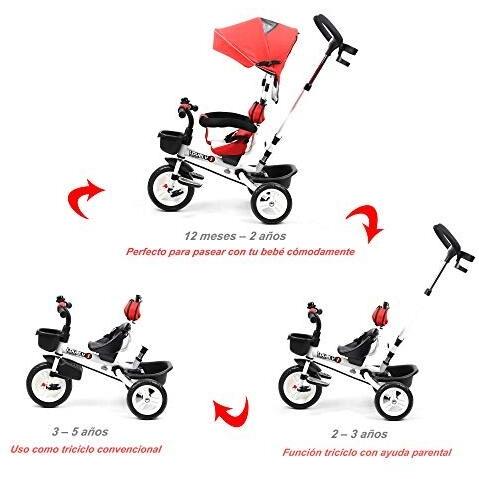 12 meses – 2 años
Perfecto para pasear con tu bebé cómodamente

3 – 5 años
Uso como triciclo convencional

2 – 3 años
Función triciclo con ayuda parental