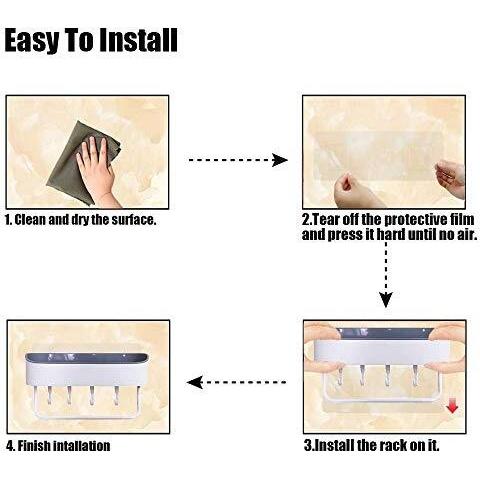 Easy To Install

1. Clean and dry the surface.

2.Tear off the protective film and press it hard until no air.

3.Install the rack on it.

4. Finish intallation