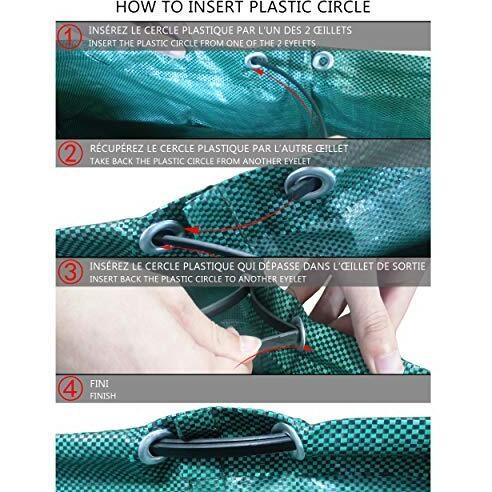 HOW TO INSERT PLASTIC CIRCLE

1 INSÉREZ LE CERCLE PLASTIQUE PAR L'UN DES 2 ŒILLETS
INSERT THE PLASTIC CIRCLE FROM ONE OF THE 2 EYELETS

2 RÉCUPÉREZ LE CERCLE PLASTIQUE PAR L'AUTRE ŒILLET
TAKE BACK THE PLASTIC CIRCLE FROM ANOTHER EYELET

3 INSÉREZ LE CERCLE PLASTIQUE QUI DÉPASSE DANS L'ŒILLET DE SORTIE
INSERT BACK THE PLASTIC CIRCLE TO ANOTHER EYELET

4 FINI
FINISH