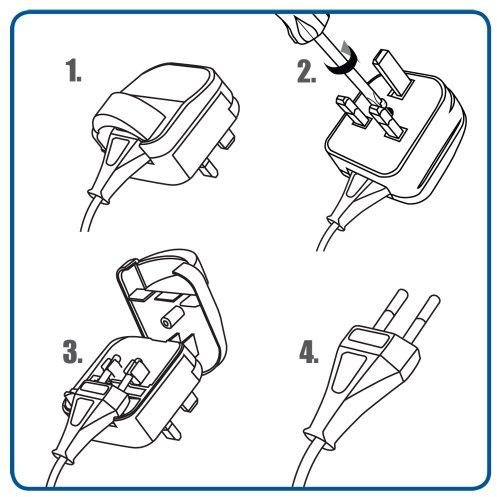 1.

2.

3.

4.