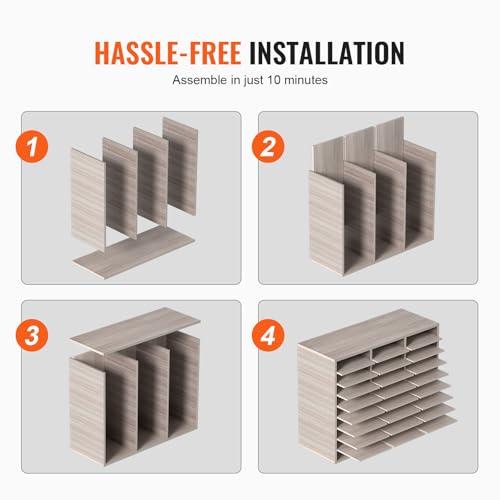 HASSLE-FREE INSTALLATION
Assemble in just 10 minutes

1

2

3

4