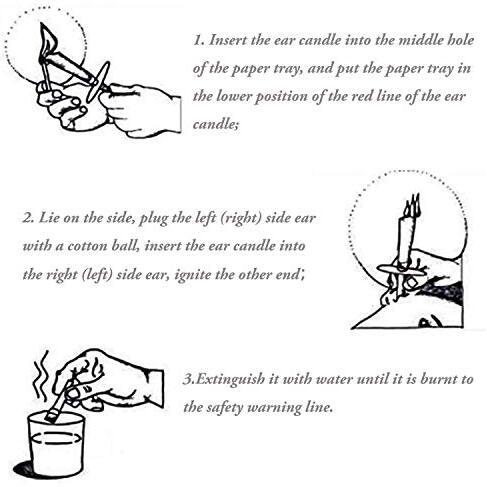 1. Insert the ear candle into the middle hole of the paper tray, and put the paper tray in the lower position of the red line of the ear candle;

2. Lie on the side, plug the left (right) side ear with a cotton ball, insert the ear candle into the right (left) side ear, ignite the other end;

3.Extinguish it with water until it is burnt to the safety warning line.