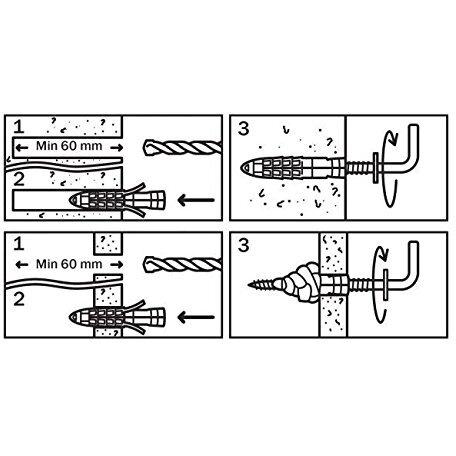 1
Min 60 mm
2

3

1
Min 60 mm
2

3