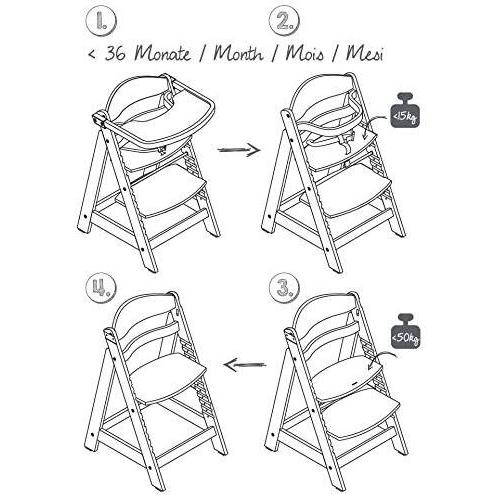 1.

2.

< 36 Monate / Month / Mois / Mesi

<15kg

4.

3.

<50kg