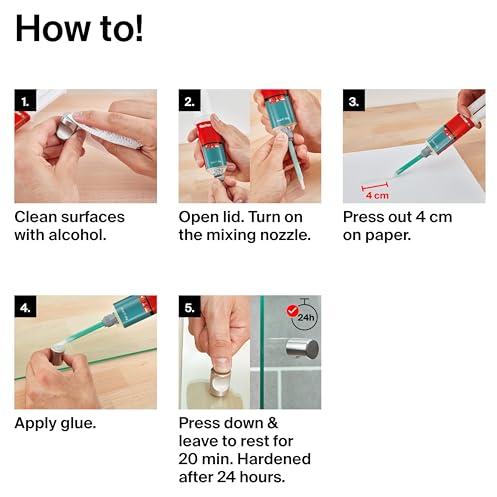 How to!

1.

Clean surfaces with alcohol.

2.

Open lid. Turn on the mixing nozzle.

3.

4 cm

Press out 4 cm on paper.

4.

Apply glue.

5.

24h

Press down & leave to rest for 20 min. Hardened after 24 hours.