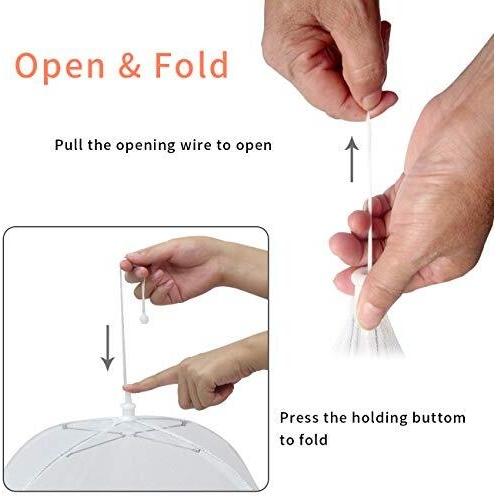 Open & Fold

Pull the opening wire to open

Press the holding buttom to fold