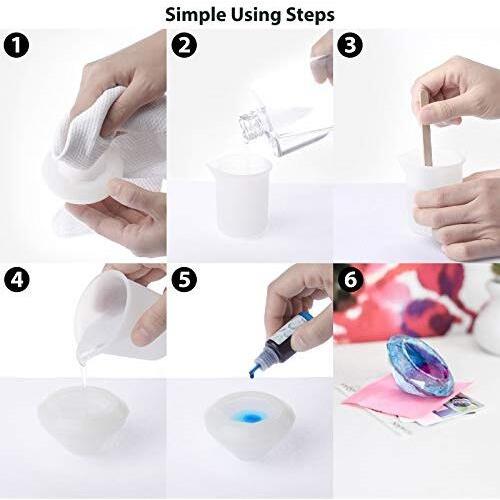 Simple Using Steps

1

2

3

4

5

6