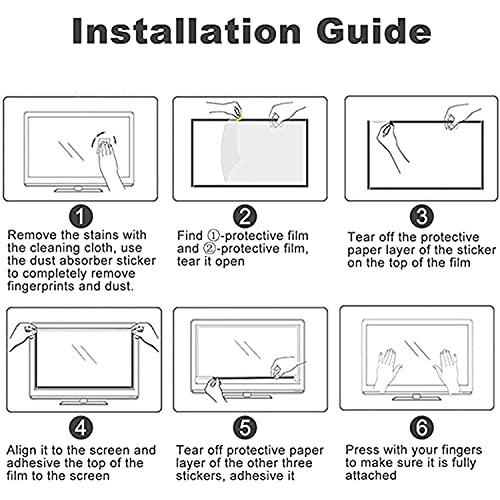 Installation Guide

1
Remove the stains with the cleaning cloth, use the dust absorber sticker to completely remove fingerprints and dust.

2
Find ①-protective film and ②-protective film, tear it open

3
Tear off the protective paper layer of the sticker on the top of the film

4
Align it to the screen and adhesive the top of the film to the screen

5
Tear off protective paper layer of the other three stickers, adhesive it

6
Press with your fingers to make sure it is fully attached