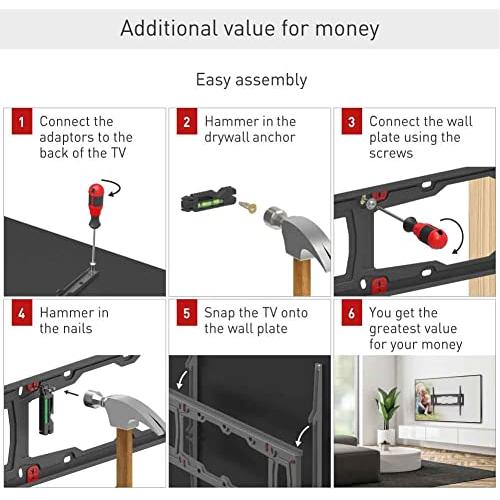 Additional value for money

Easy assembly

1 Connect the adaptors to the back of the TV

2 Hammer in the drywall anchor

3 Connect the wall plate using the screws

4 Hammer in the nails

5 Snap the TV onto the wall plate

6 You get the greatest value for your money