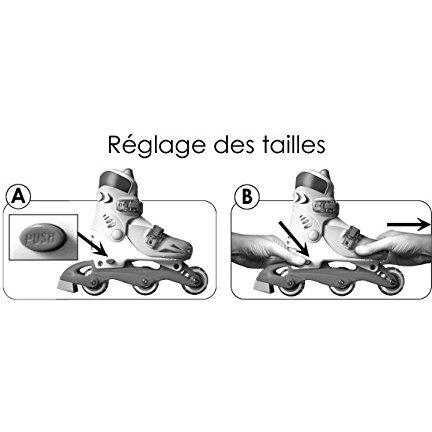 Réglage des tailles

A

PUSH

B