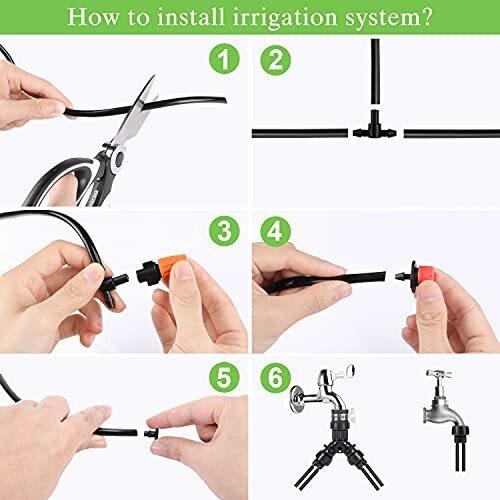 How to install irrigation system?

1

2

3

4

5

6