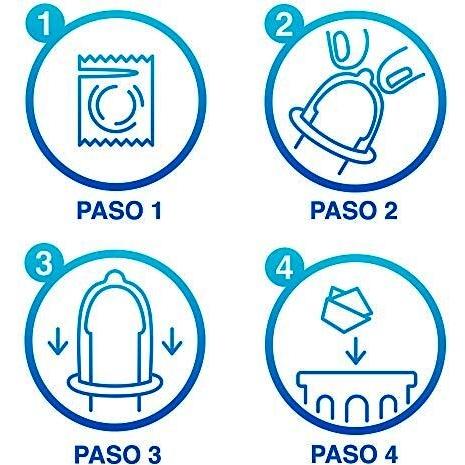 1

PASO 1

2

PASO 2

3

PASO 3

4

PASO 4