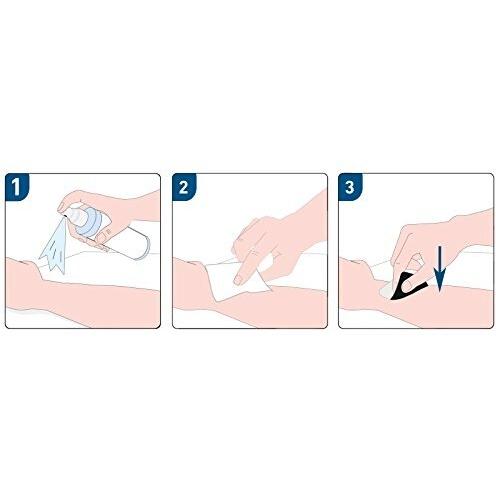 1

2

3